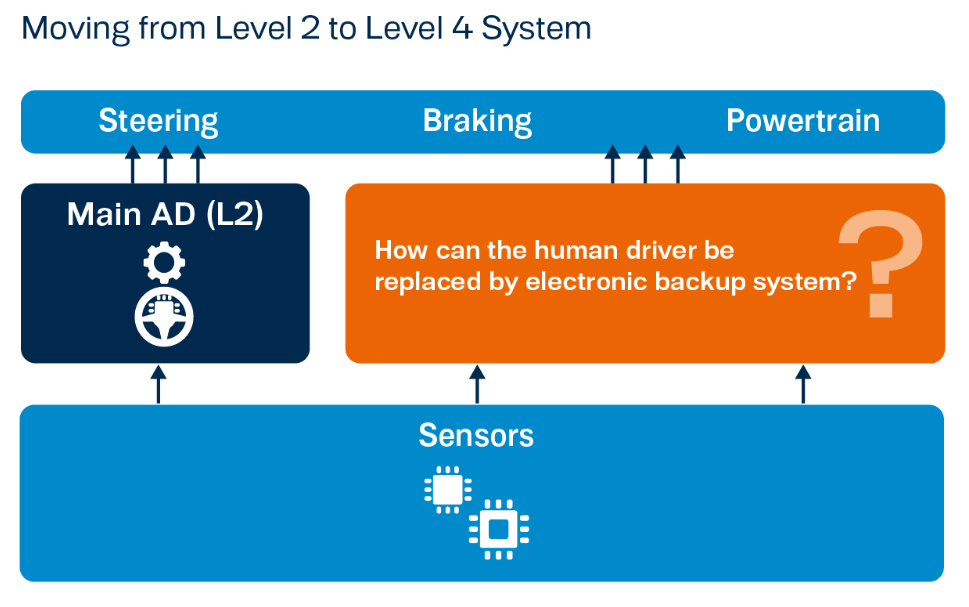 Moving from Level 2 to Level 4 System

Steering Braking Powertrain

Main AD (L2)

How can the human driver be replaced by electronic backup system?

?

Sensors